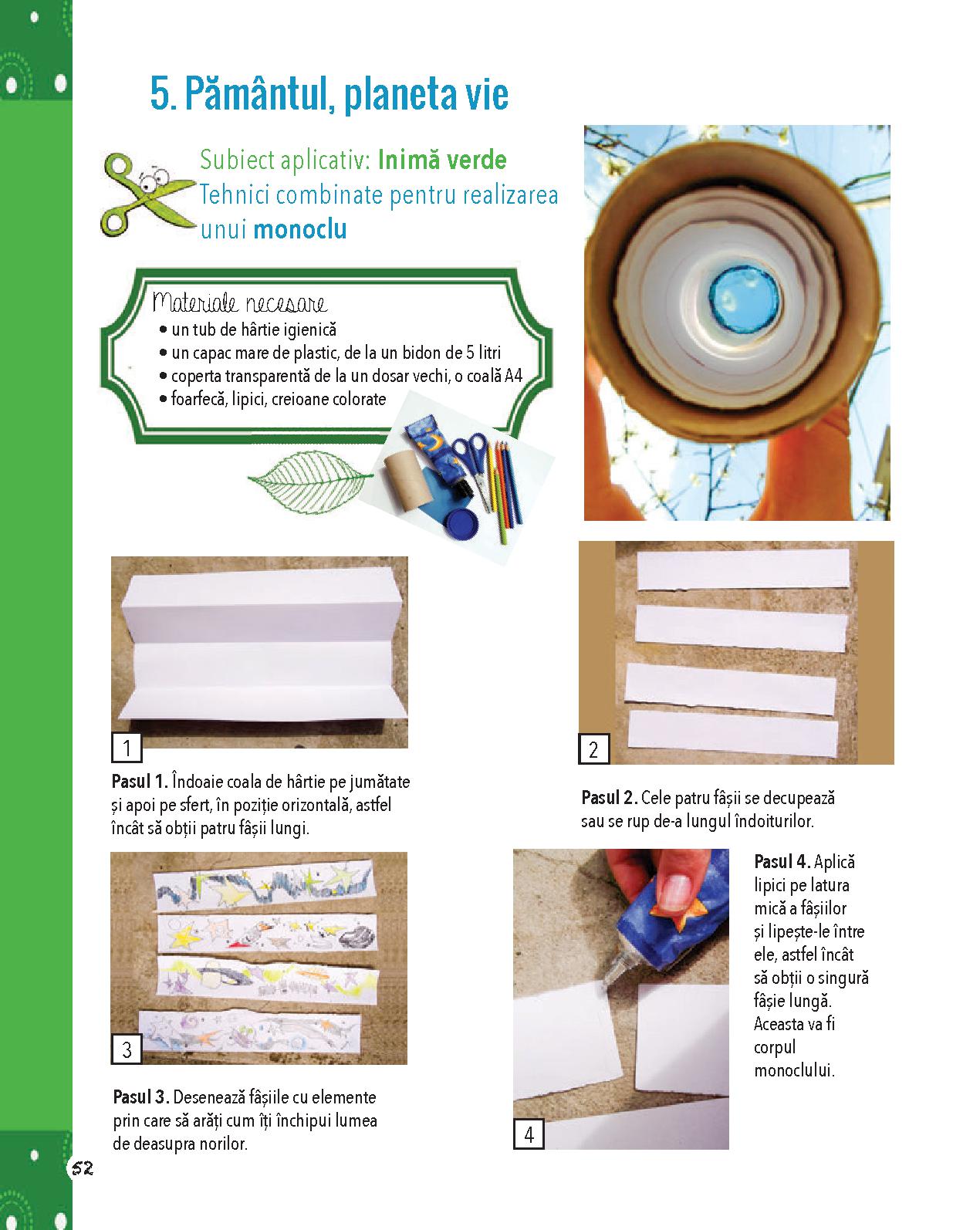 5. Pământul, planeta vie

Subiect aplicativ: Inimă verde
Tehnici combinate pentru realizarea unui monoclu

Materiale necesare
• un tub de hârtie igienică
• un capac mare de plastic, de la un bidon de 5 litri
• coperta transparentă de la un dosar vechi, o coală A4
• foarfecă, lipici, creioane colorate

1

Pasul 1. Îndoaie coala de hârtie pe jumătate și apoi pe sfert, în poziție orizontală, astfel încât să obții patru fâșii lungi.

2

Pasul 2. Cele patru fâșii se decupează sau se rup de-a lungul îndoiturilor.

3

Pasul 3. Desenează fâșiile cu elemente prin care să arăți cum îți închipui lumea de deasupra norilor.

4

Pasul 4. Aplică lipici pe latura mică a fâșiilor și lipește-le între ele, astfel încât să obții o singură fâșie lungă. Aceasta va fi corpul monoclului.

52