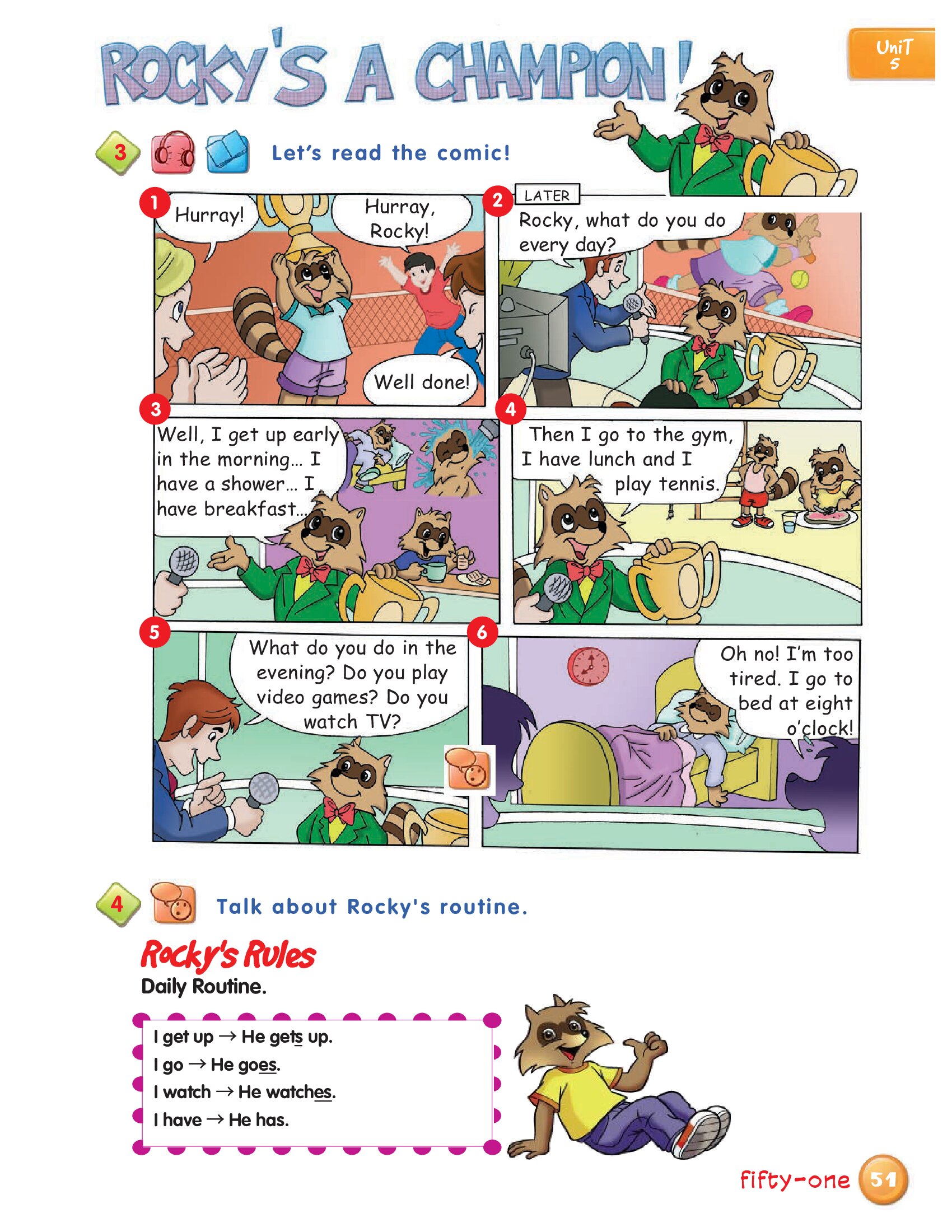 ROCKY'S A CHAMPION!

UniT 5

3 Let's read the comic!

1
Hurray!
Hurray, Rocky!
Well done!

2
LATER
Rocky, what do you do every day?

3
Well, I get up early in the morning... I have a shower... I have breakfast...

4
Then I go to the gym, I have lunch and I play tennis.

5
What do you do in the evening? Do you play video games? Do you watch TV?

6
Oh no! I'm too tired. I go to bed at eight o'clock!

4 Talk about Rocky's routine.

Rocky's Rules
Daily Routine.

I get up → He gets up.
I go → He goes.
I watch → He watches.
I have → He has.

fifty-one 51