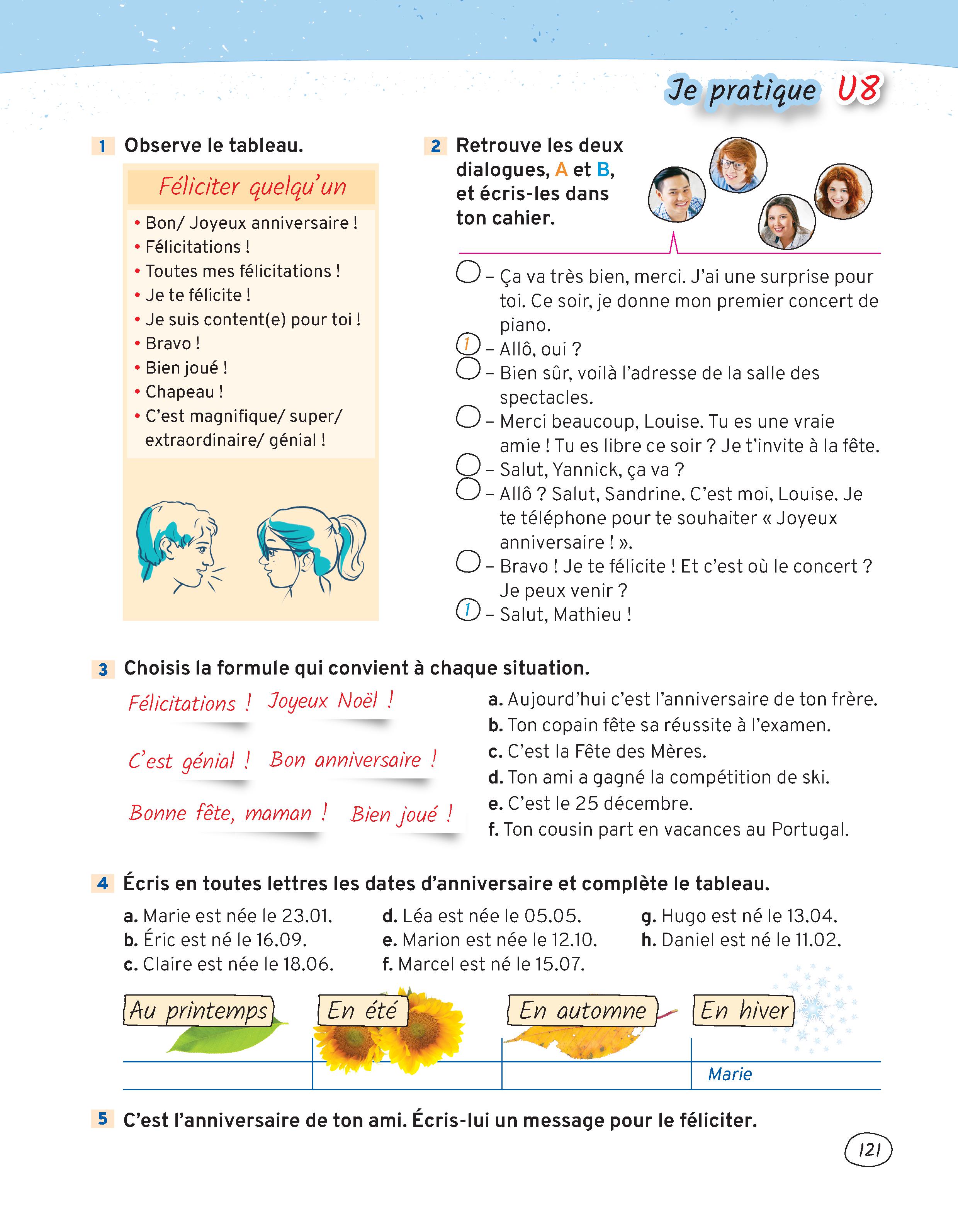 Je pratique U8

1 Observe le tableau.

Féliciter quelqu'un

• Bon/ Joyeux anniversaire !
• Félicitations !
• Toutes mes félicitations !
• Je te félicite !
• Je suis content(e) pour toi !
• Bravo !
• Bien joué !
• Chapeau !
• C'est magnifique/ super/ extraordinaire/ génial !

2 Retrouve les deux dialogues, A et B, et écris-les dans ton cahier.

– Ça va très bien, merci. J'ai une surprise pour toi. Ce soir, je donne mon premier concert de piano.
1 – Allô, oui ?
– Bien sûr, voilà l'adresse de la salle des spectacles.
– Merci beaucoup, Louise. Tu es une vraie amie ! Tu es libre ce soir ? Je t'invite à la fête.
– Salut, Yannick, ça va ?
– Allô ? Salut, Sandrine. C'est moi, Louise. Je te téléphone pour te souhaiter « Joyeux anniversaire ! ».
– Bravo ! Je te félicite ! Et c'est où le concert ? Je peux venir ?
1 – Salut, Mathieu !

3 Choisis la formule qui convient à chaque situation.

Félicitations ! Joyeux Noël !
C'est génial ! Bon anniversaire !
Bonne fête, maman ! Bien joué !

a. Aujourd'hui c'est l'anniversaire de ton frère.
b. Ton copain fête sa réussite à l'examen.
c. C'est la Fête des Mères.
d. Ton ami a gagné la compétition de ski.
e. C'est le 25 décembre.
f. Ton cousin part en vacances au Portugal.

4 Écris en toutes lettres les dates d'anniversaire et complète le tableau.

a. Marie est née le 23.01.
b. Éric est né le 16.09.
c. Claire est née le 18.06.
d. Léa est née le 05.05.
e. Marion est née le 12.10.
f. Marcel est né le 15.07.
g. Hugo est né le 13.04.
h. Daniel est né le 11.02.

| Au printemps | En été | En automne | En hiver |
|---|---|---|---|
| | | | Marie |

5 C'est l'anniversaire de ton ami. Écris-lui un message pour le féliciter.

121