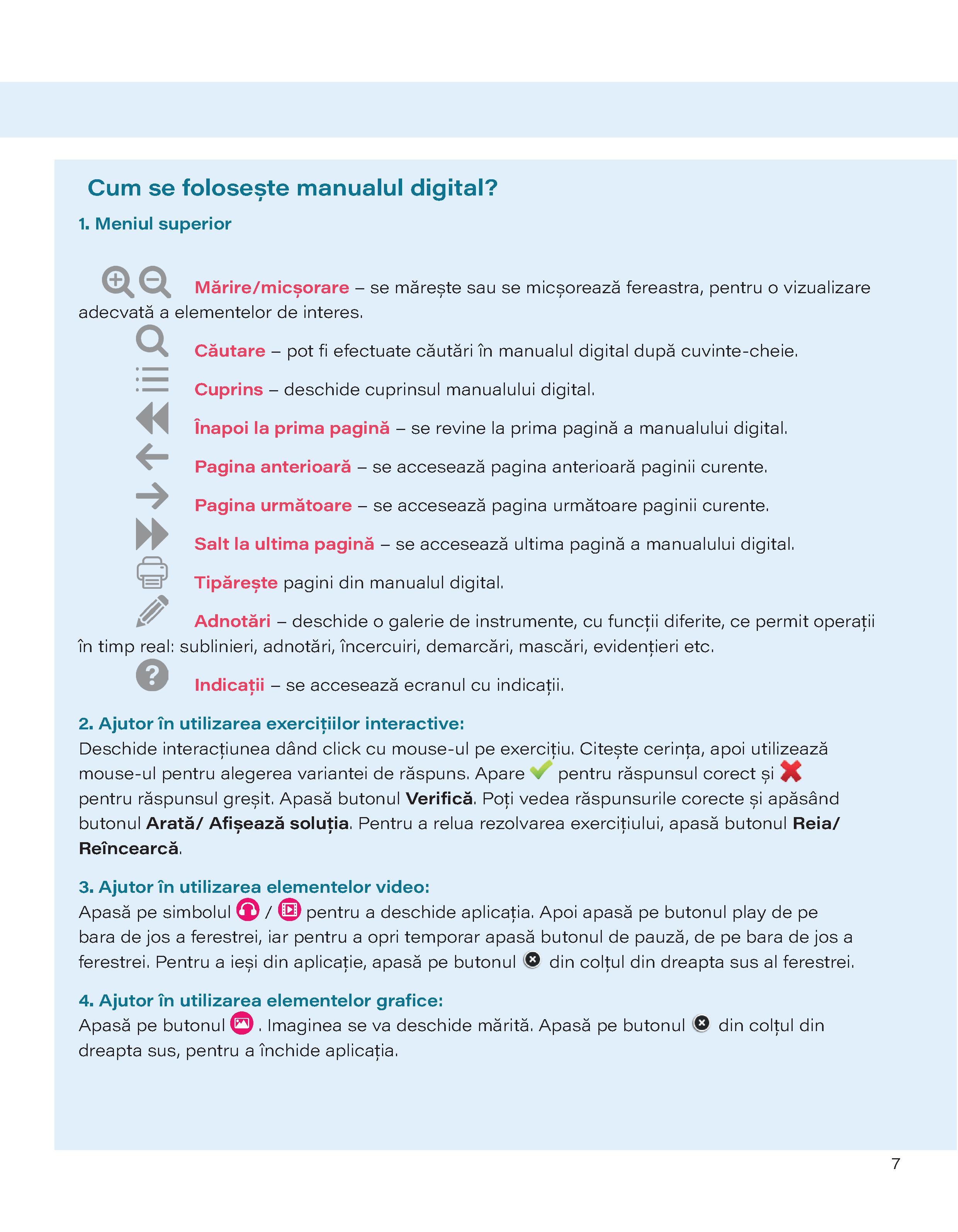 Cum se folosește manualul digital?

1. Meniul superior

Mărire/micșorare – se mărește sau se micșorează fereastra, pentru o vizualizare adecvată a elementelor de interes.

Căutare – pot fi efectuate căutări în manualul digital după cuvinte-cheie.

Cuprins – deschide cuprinsul manualului digital.

Înapoi la prima pagină – se revine la prima pagină a manualului digital.

Pagina anterioară – se accesează pagina anterioară paginii curente.

Pagina următoare – se accesează pagina următoare paginii curente.

Salt la ultima pagină – se accesează ultima pagină a manualului digital.

Tipărește pagini din manualul digital.

Adnotări – deschide o galerie de instrumente, cu funcții diferite, ce permit operații în timp real: sublinieri, adnotări, încercuiri, demarcări, mascări, evidențieri etc.

Indicații – se accesează ecranul cu indicații.

2. Ajutor în utilizarea exercițiilor interactive:
Deschide interacțiunea dând click cu mouse-ul pe exercițiu. Citește cerința, apoi utilizează mouse-ul pentru alegerea variantei de răspuns. Apare pentru răspunsul corect și pentru răspunsul greșit. Apasă butonul Verifică. Poți vedea răspunsurile corecte și apăsând butonul Arată/ Afișează soluția. Pentru a relua rezolvarea exercițiului, apasă butonul Reia/ Reîncearcă.

3. Ajutor în utilizarea elementelor video:
Apasă pe simbolul / pentru a deschide aplicația. Apoi apasă pe butonul play de pe bara de jos a ferestrei, iar pentru a opri temporar apasă butonul de pauză, de pe bara de jos a ferestrei. Pentru a ieși din aplicație, apasă pe butonul din colțul din dreapta sus al ferestrei.

4. Ajutor în utilizarea elementelor grafice:
Apasă pe butonul . Imaginea se va deschide mărită. Apasă pe butonul din colțul din dreapta sus, pentru a închide aplicația.

7