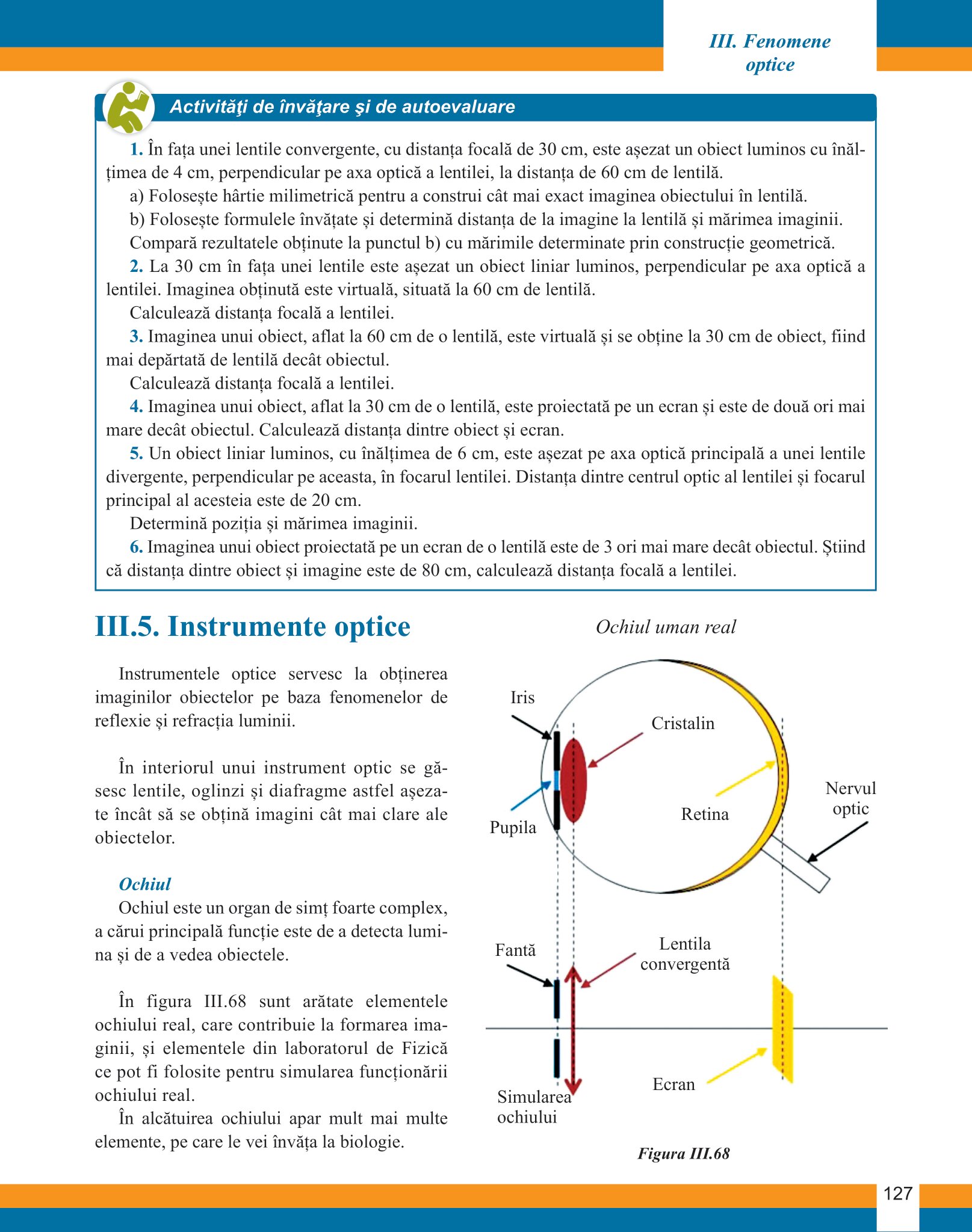 III. Fenomene optice

Activităţi de învăţare şi de autoevaluare

1. În fața unei lentile convergente, cu distanța focală de 30 cm, este așezat un obiect luminos cu înălțimea de 4 cm, perpendicular pe axa optică a lentilei, la distanța de 60 cm de lentilă.
a) Folosește hârtie milimetrică pentru a construi cât mai exact imaginea obiectului în lentilă.
b) Folosește formulele învățate și determină distanța de la imagine la lentilă și mărimea imaginii.
Compară rezultatele obținute la punctul b) cu mărimile determinate prin construcție geometrică.
2. La 30 cm în fața unei lentile este așezat un obiect liniar luminos, perpendicular pe axa optică a lentilei. Imaginea obținută este virtuală, situată la 60 cm de lentilă.
Calculează distanța focală a lentilei.
3. Imaginea unui obiect, aflat la 60 cm de o lentilă, este virtuală și se obține la 30 cm de obiect, fiind mai depărtată de lentilă decât obiectul.
Calculează distanța focală a lentilei.
4. Imaginea unui obiect, aflat la 30 cm de o lentilă, este proiectată pe un ecran și este de două ori mai mare decât obiectul. Calculează distanța dintre obiect și ecran.
5. Un obiect liniar luminos, cu înălțimea de 6 cm, este așezat pe axa optică principală a unei lentile divergente, perpendicular pe aceasta, în focarul lentilei. Distanța dintre centrul optic al lentilei și focarul principal al acesteia este de 20 cm.
Determină poziția și mărimea imaginii.
6. Imaginea unui obiect proiectată pe un ecran de o lentilă este de 3 ori mai mare decât obiectul. Știind că distanța dintre obiect și imagine este de 80 cm, calculează distanța focală a lentilei.

III.5. Instrumente optice

Instrumentele optice servesc la obținerea imaginilor obiectelor pe baza fenomenelor de reflexie și refracția luminii.

În interiorul unui instrument optic se găsesc lentile, oglinzi și diafragme astfel așezate încât să se obțină imagini cât mai clare ale obiectelor.

Ochiul
Ochiul este un organ de simț foarte complex, a cărui principală funcție este de a detecta lumina și de a vedea obiectele.

În figura III.68 sunt arătate elementele ochiului real, care contribuie la formarea imaginii, și elementele din laboratorul de Fizică ce pot fi folosite pentru simularea funcționării ochiului real.
În alcătuirea ochiului apar mult mai multe elemente, pe care le vei învăța la biologie.

Ochiul uman real
Iris
Cristalin
Pupila
Retina
Nervul optic
Fantă
Lentila convergentă
Ecran
Simularea ochiului
Figura III.68

127