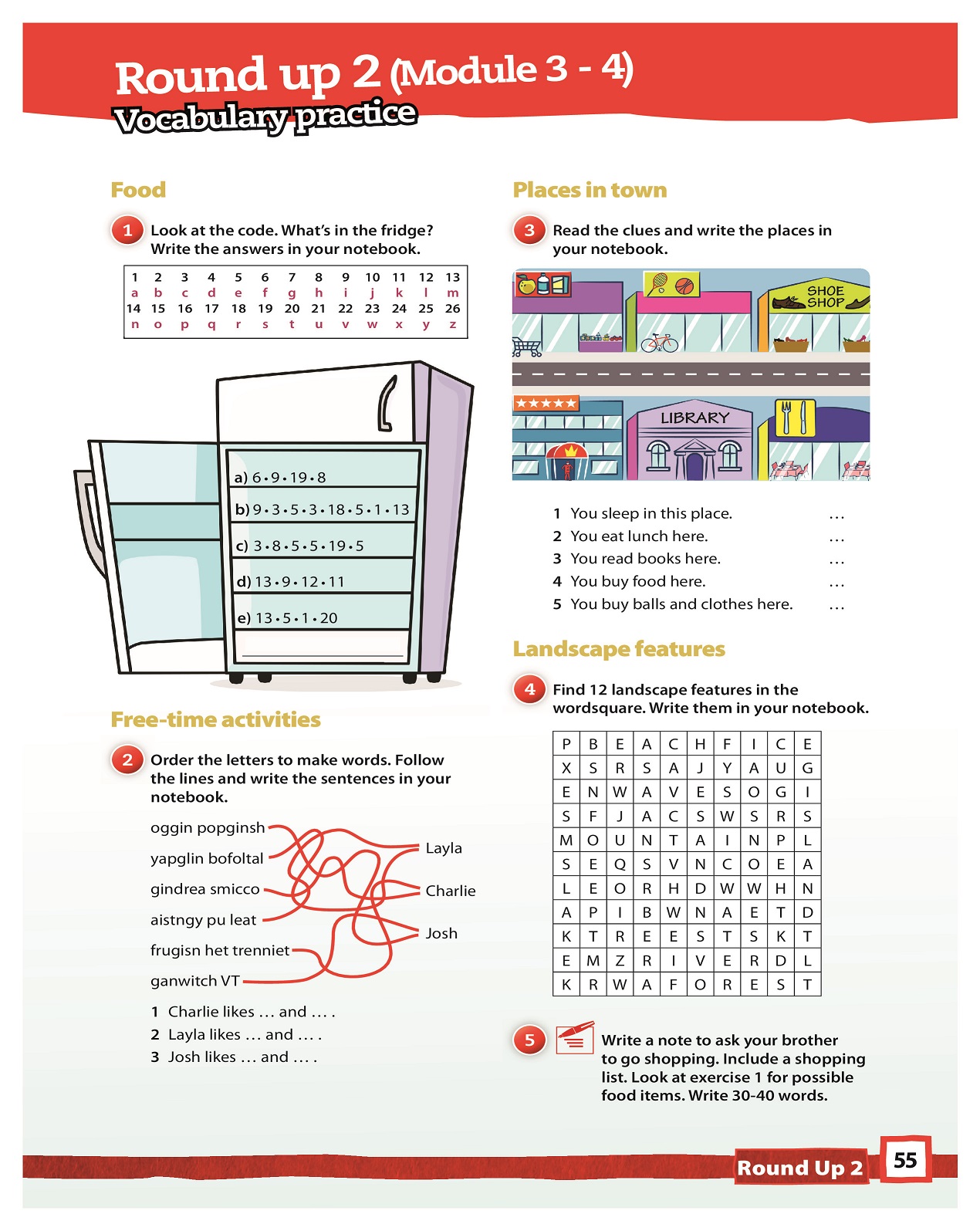 Round up 2 (Module 3 - 4)
Vocabulary practice

Food

1 Look at the code. What's in the fridge? Write the answers in your notebook.

| 1 | 2 | 3 | 4 | 5 | 6 | 7 | 8 | 9 | 10 | 11 | 12 | 13 |
|---|---|---|---|---|---|---|---|---|---|---|---|---|
| a | b | c | d | e | f | g | h | i | j | k | l | m |
| 14 | 15 | 16 | 17 | 18 | 19 | 20 | 21 | 22 | 23 | 24 | 25 | 26 |
| n | o | p | q | r | s | t | u | v | w | x | y | z |

a) 6•9•19•8
b) 9•3•5•3•18•5•1•13
c) 3•8•5•5•19•5
d) 13•9•12•11
e) 13•5•1•20

Free-time activities

2 Order the letters to make words. Follow the lines and write the sentences in your notebook.

oggin popginsh
yapglin bofoltal
gindrea smicco
aistngy pu leat
frugisn het trenniet
ganwitch VT

Layla
Charlie
Josh

1 Charlie likes … and … .
2 Layla likes … and … .
3 Josh likes … and … .

Places in town

3 Read the clues and write the places in your notebook.

SHOE SHOP
LIBRARY

1 You sleep in this place. …
2 You eat lunch here. …
3 You read books here. …
4 You buy food here. …
5 You buy balls and clothes here. …

Landscape features

4 Find 12 landscape features in the wordsquare. Write them in your notebook.

| P | B | E | A | C | H | F | I | C | E |
|---|---|---|---|---|---|---|---|---|---|
| X | S | R | S | A | J | Y | A | U | G |
| E | N | W | A | V | E | S | O | G | I |
| S | F | J | A | C | S | W | S | R | S |
| M | O | U | N | T | A | I | N | P | L |
| S | E | Q | S | V | N | C | O | E | A |
| L | E | O | R | H | D | W | W | H | N |
| A | P | I | B | W | N | A | E | T | D |
| K | T | R | E | E | S | T | S | K | T |
| E | M | Z | R | I | V | E | R | D | L |
| K | R | W | A | F | O | R | E | S | T |

5 Write a note to ask your brother to go shopping. Include a shopping list. Look at exercise 1 for possible food items. Write 30-40 words.

Round Up 2 55