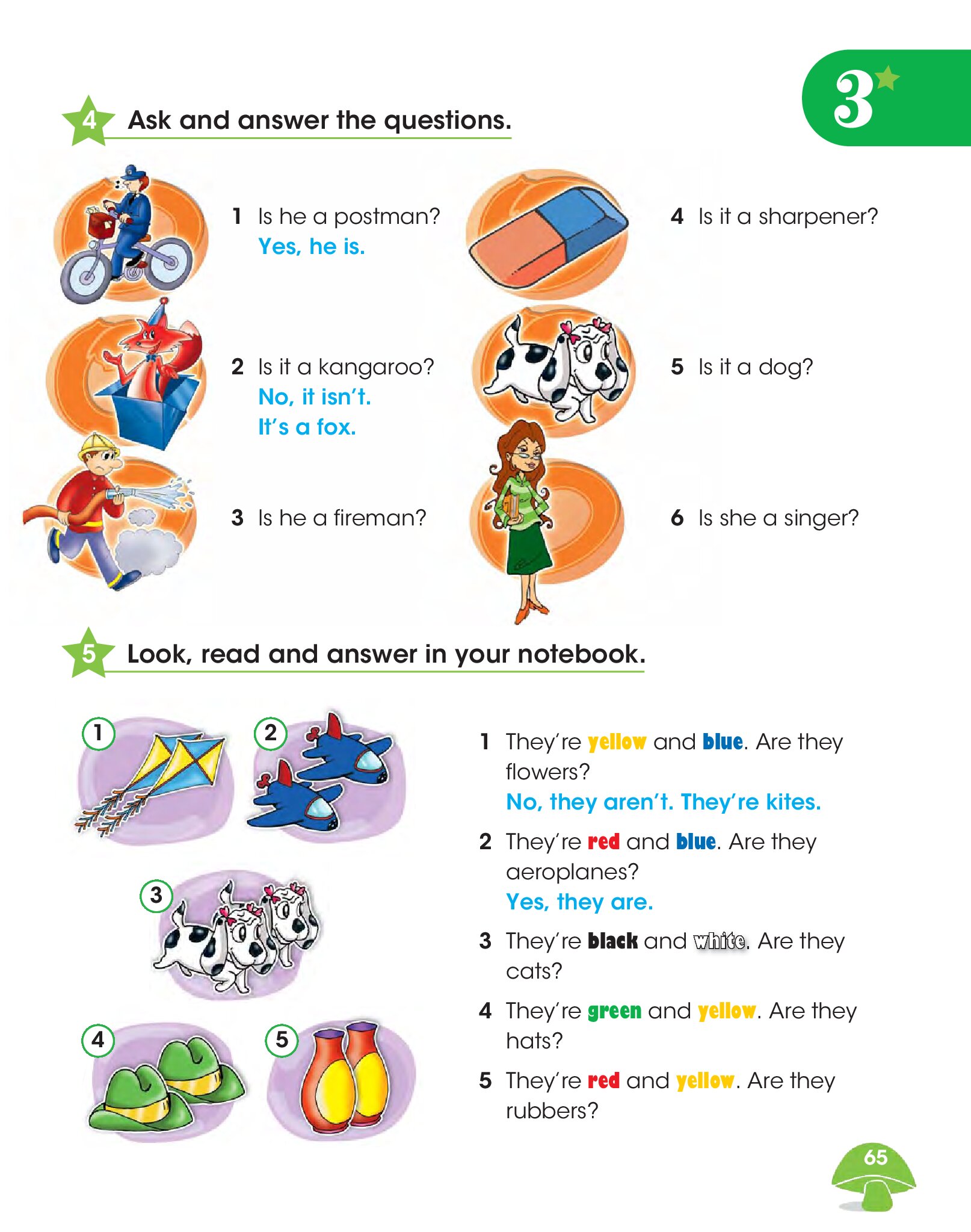 3

4 Ask and answer the questions.

1 Is he a postman?
Yes, he is.

2 Is it a kangaroo?
No, it isn't.
It's a fox.

3 Is he a fireman?

4 Is it a sharpener?

5 Is it a dog?

6 Is she a singer?

5 Look, read and answer in your notebook.

1 2 3 4 5

1 They're yellow and blue. Are they flowers?
No, they aren't. They're kites.

2 They're red and blue. Are they aeroplanes?
Yes, they are.

3 They're black and white. Are they cats?

4 They're green and yellow. Are they hats?

5 They're red and yellow. Are they rubbers?

65