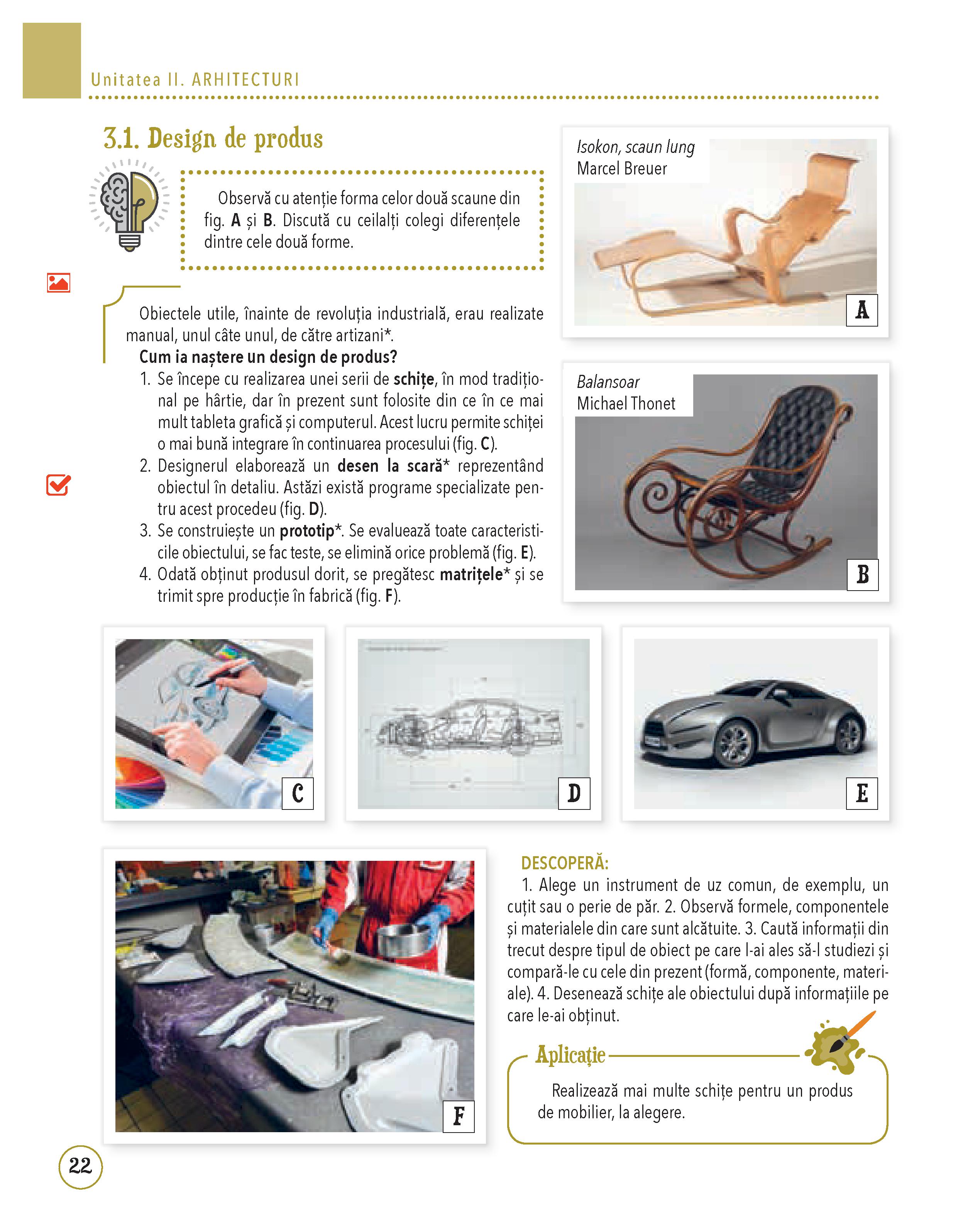 Unitatea II. ARHITECTURI

3.1. Design de produs

Observă cu atenție forma celor două scaune din fig. A și B. Discută cu ceilalți colegi diferențele dintre cele două forme.

Obiectele utile, înainte de revoluția industrială, erau realizate manual, unul câte unul, de către artizani*.

Cum ia naștere un design de produs?

1. Se începe cu realizarea unei serii de schițe, în mod tradițional pe hârtie, dar în prezent sunt folosite din ce în ce mai mult tableta grafică și computerul. Acest lucru permite schiței o mai bună integrare în continuarea procesului (fig. C).
2. Designerul elaborează un desen la scară* reprezentând obiectul în detaliu. Astăzi există programe specializate pentru acest procedeu (fig. D).
3. Se construiește un prototip*. Se evaluează toate caracteristicile obiectului, se fac teste, se elimină orice problemă (fig. E).
4. Odată obținut produsul dorit, se pregătesc matrițele* și se trimit spre producție în fabrică (fig. F).

Isokon, scaun lung
Marcel Breuer

A

Balansoar
Michael Thonet

B

C

D

E

F

DESCOPERĂ:
1. Alege un instrument de uz comun, de exemplu, un cuțit sau o perie de păr. 2. Observă formele, componentele și materialele din care sunt alcătuite. 3. Caută informații din trecut despre tipul de obiect pe care l-ai ales să-l studiezi și compară-le cu cele din prezent (formă, componente, materiale). 4. Desenează schițe ale obiectului după informațiile pe care le-ai obținut.

Aplicație

Realizează mai multe schițe pentru un produs de mobilier, la alegere.

22