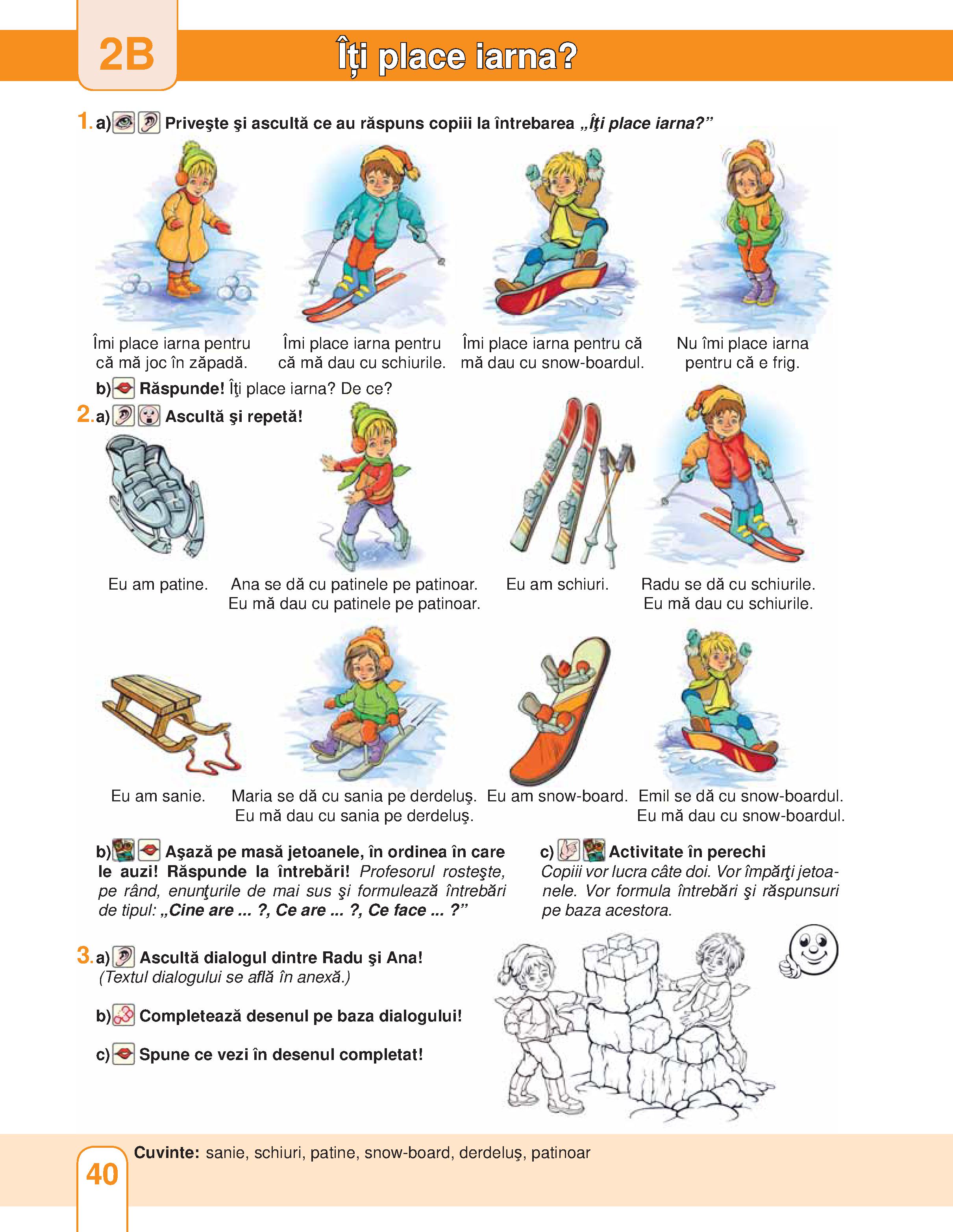 2B

Îţi place iarna?

1. a) Priveşte şi ascultă ce au răspuns copiii la întrebarea „Îţi place iarna?”

Îmi place iarna pentru că mă joc în zăpadă.

Îmi place iarna pentru că mă dau cu schiurile.

Îmi place iarna pentru că mă dau cu snow-boardul.

Nu îmi place iarna pentru că e frig.

b) Răspunde! Îţi place iarna? De ce?

2. a) Ascultă şi repetă!

Eu am patine.

Ana se dă cu patinele pe patinoar. Eu mă dau cu patinele pe patinoar.

Eu am schiuri.

Radu se dă cu schiurile. Eu mă dau cu schiurile.

Eu am sanie.

Maria se dă cu sania pe derdeluş. Eu mă dau cu sania pe derdeluş.

Eu am snow-board.

Emil se dă cu snow-boardul. Eu mă dau cu snow-boardul.

b) Aşază pe masă jetoanele, în ordinea în care le auzi! Răspunde la întrebări! Profesorul rosteşte, pe rând, enunţurile de mai sus şi formulează întrebări de tipul: „Cine are ... ?, Ce are ... ?, Ce face ... ?”

c) Activitate în perechi
Copiii vor lucra câte doi. Vor împărţi jetoanele. Vor formula întrebări şi răspunsuri pe baza acestora.

3. a) Ascultă dialogul dintre Radu şi Ana!
(Textul dialogului se află în anexă.)

b) Completează desenul pe baza dialogului!

c) Spune ce vezi în desenul completat!

Cuvinte: sanie, schiuri, patine, snow-board, derdeluş, patinoar

40