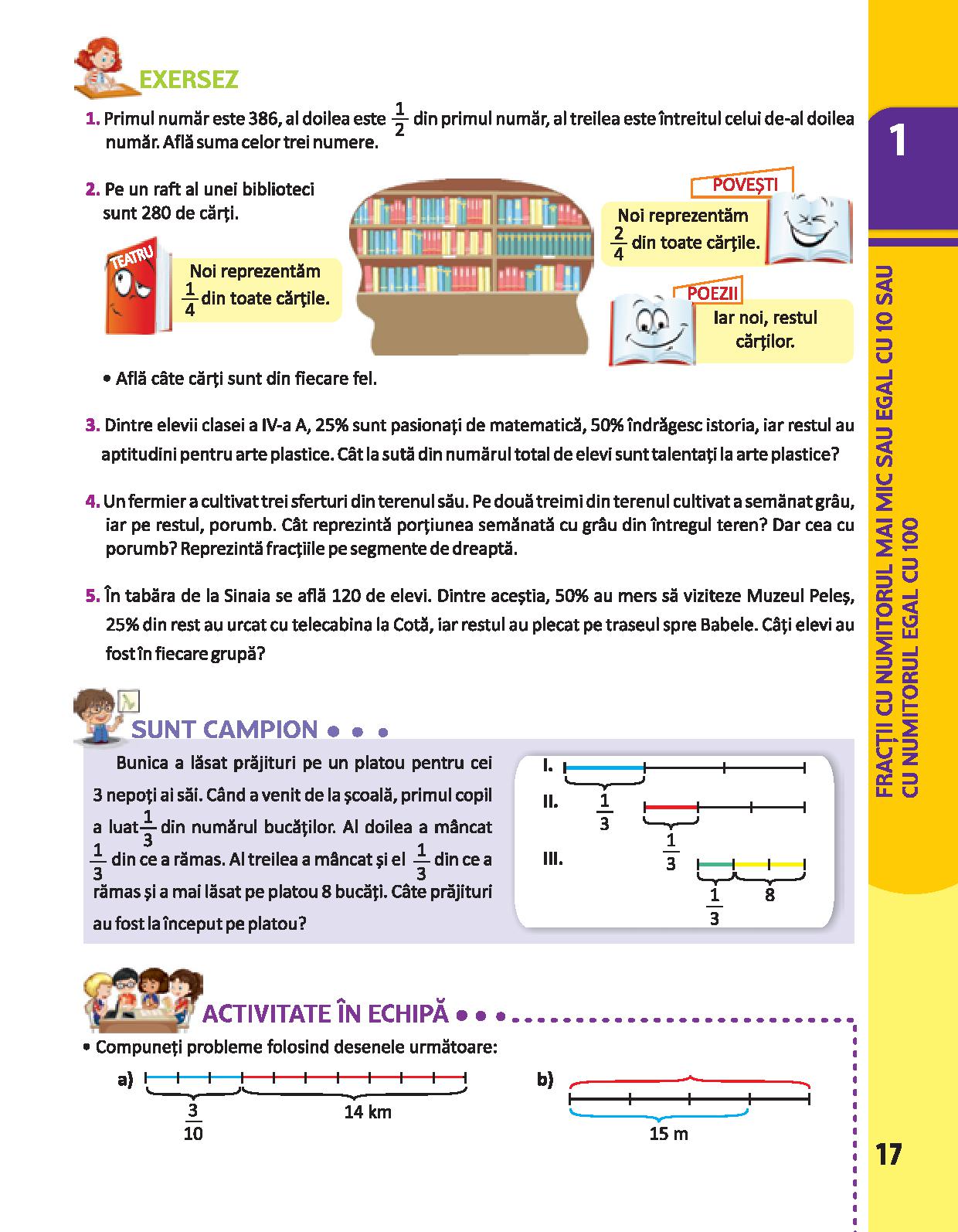 EXERSEZ

1. Primul număr este 386, al doilea este $\frac{1}{2}$ din primul număr, al treilea este întreitul celui de-al doilea număr. Află suma celor trei numere.

2. Pe un raft al unei biblioteci sunt 280 de cărți.

TEATRU

Noi reprezentăm $\frac{1}{4}$ din toate cărțile.

POVEȘTI

Noi reprezentăm $\frac{2}{4}$ din toate cărțile.

POEZII

Iar noi, restul cărților.

• Află câte cărți sunt din fiecare fel.

3. Dintre elevii clasei a IV-a A, 25% sunt pasionați de matematică, 50% îndrăgesc istoria, iar restul au aptitudini pentru arte plastice. Cât la sută din numărul total de elevi sunt talentați la arte plastice?

4. Un fermier a cultivat trei sferturi din terenul său. Pe două treimi din terenul cultivat a semănat grâu, iar pe restul, porumb. Cât reprezintă porțiunea semănată cu grâu din întregul teren? Dar cea cu porumb? Reprezintă fracțiile pe segmente de dreaptă.

5. În tabăra de la Sinaia se află 120 de elevi. Dintre aceștia, 50% au mers să viziteze Muzeul Peleș, 25% din rest au urcat cu telecabina la Cotă, iar restul au plecat pe traseul spre Babele. Câți elevi au fost în fiecare grupă?

SUNT CAMPION

Bunica a lăsat prăjituri pe un platou pentru cei 3 nepoți ai săi. Când a venit de la școală, primul copil a luat $\frac{1}{3}$ din numărul bucăților. Al doilea a mâncat $\frac{1}{3}$ din ce a rămas. Al treilea a mâncat și el $\frac{1}{3}$ din ce a rămas și a mai lăsat pe platou 8 bucăți. Câte prăjituri au fost la început pe platou?

I.
$\frac{1}{3}$
II.
$\frac{1}{3}$
III.
$\frac{1}{3}$
8

ACTIVITATE ÎN ECHIPĂ

• Compuneți probleme folosind desenele următoare:

a)
$\frac{3}{10}$
14 km

b)
15 m

1

FRACȚII CU NUMITORUL MAI MIC SAU EGAL CU 10 SAU CU NUMITORUL EGAL CU 100

17