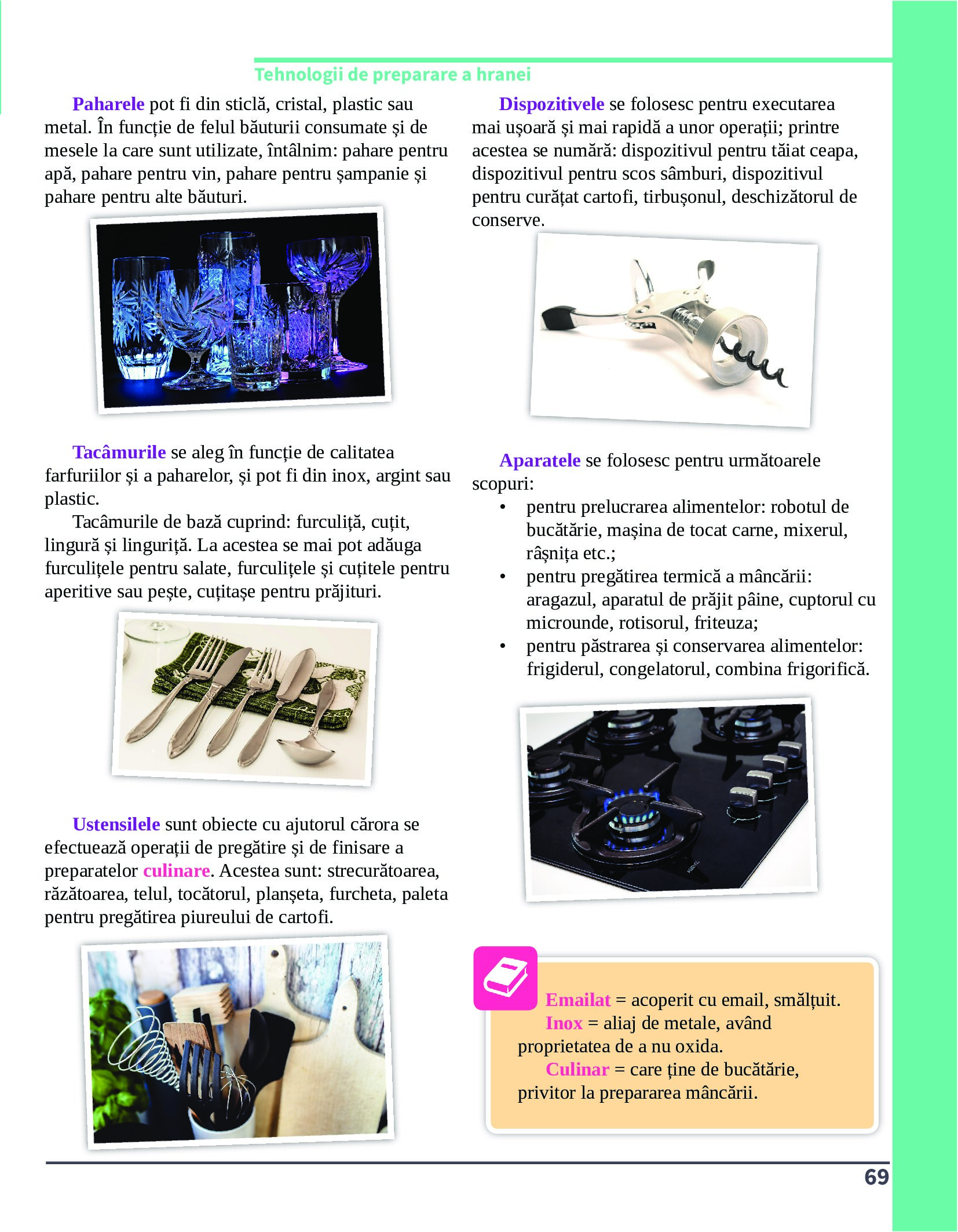 Tehnologii de preparare a hranei

Paharele pot fi din sticlă, cristal, plastic sau metal. În funcție de felul băuturii consumate și de mesele la care sunt utilizate, întâlnim: pahare pentru apă, pahare pentru vin, pahare pentru șampanie și pahare pentru alte băuturi.

Tacâmurile se aleg în funcție de calitatea farfuriilor și a paharelor, și pot fi din inox, argint sau plastic.

Tacâmurile de bază cuprind: furculiță, cuțit, lingură și linguriță. La acestea se mai pot adăuga furculițele pentru salate, furculițele și cuțitele pentru aperitive sau pește, cuțitașe pentru prăjituri.

Ustensilele sunt obiecte cu ajutorul cărora se efectuează operații de pregătire și de finisare a preparatelor culinare. Acestea sunt: strecurătoarea, răzătoarea, telul, tocătorul, planșeta, furcheta, paleta pentru pregătirea piureului de cartofi.

Dispozitivele se folosesc pentru executarea mai ușoară și mai rapidă a unor operații; printre acestea se numără: dispozitivul pentru tăiat ceapa, dispozitivul pentru scos sâmburi, dispozitivul pentru curățat cartofi, tirbușonul, deschizătorul de conserve.

Aparatele se folosesc pentru următoarele scopuri:
• pentru prelucrarea alimentelor: robotul de bucătărie, mașina de tocat carne, mixerul, râșnița etc.;
• pentru pregătirea termică a mâncării: aragazul, aparatul de prăjit pâine, cuptorul cu microunde, rotisorul, friteuza;
• pentru păstrarea și conservarea alimentelor: frigiderul, congelatorul, combina frigorifică.

Emailat = acoperit cu email, smălțuit.
Inox = aliaj de metale, având proprietatea de a nu oxida.
Culinar = care ține de bucătărie, privitor la prepararea mâncării.

69