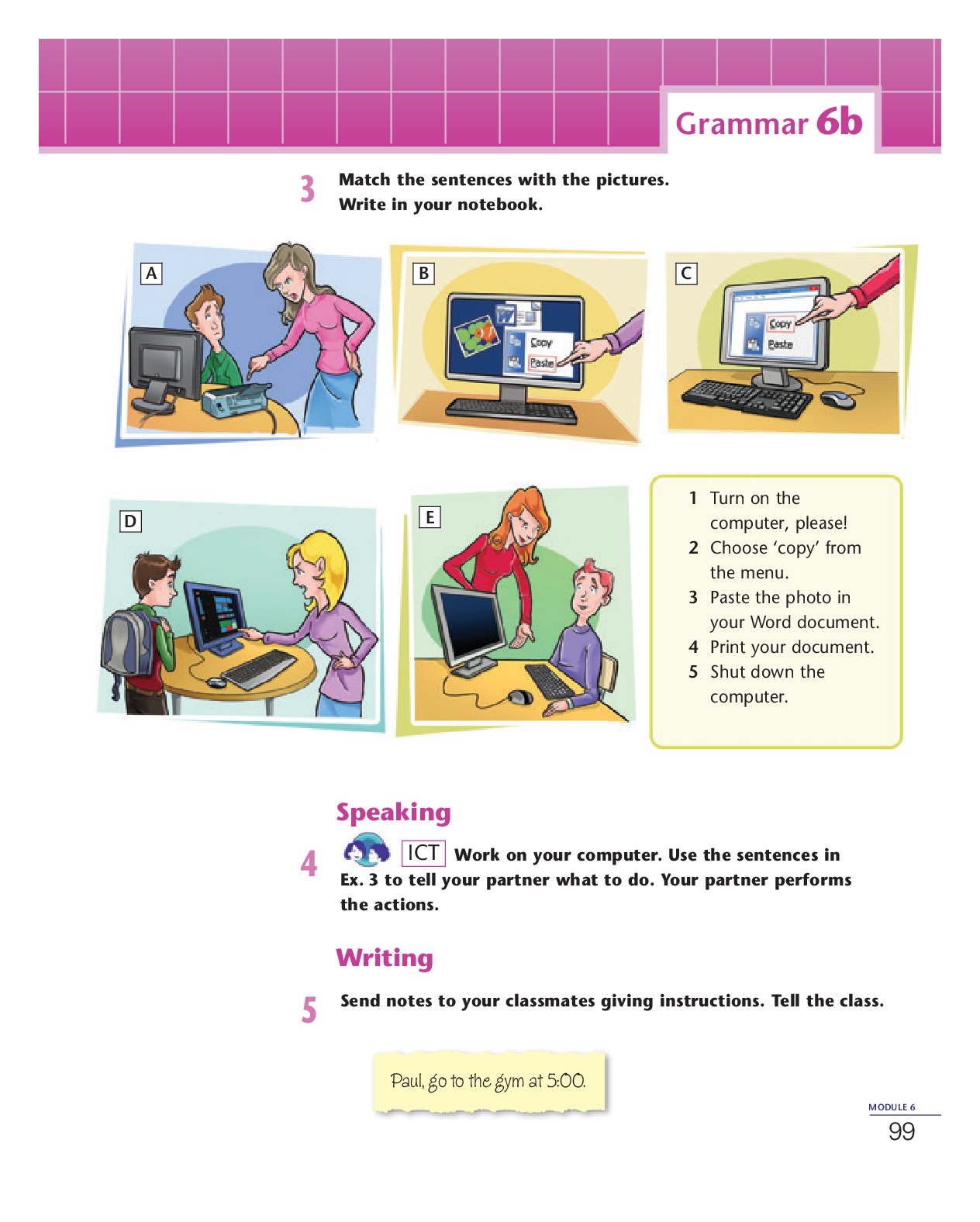 Grammar 6b

3 Match the sentences with the pictures. Write in your notebook.

A

B

Copy
Paste

C

Copy
Paste

D

E

1 Turn on the computer, please!
2 Choose 'copy' from the menu.
3 Paste the photo in your Word document.
4 Print your document.
5 Shut down the computer.

Speaking

4 ICT Work on your computer. Use the sentences in Ex. 3 to tell your partner what to do. Your partner performs the actions.

Writing

5 Send notes to your classmates giving instructions. Tell the class.

Paul, go to the gym at 5:00.

MODULE 6
99