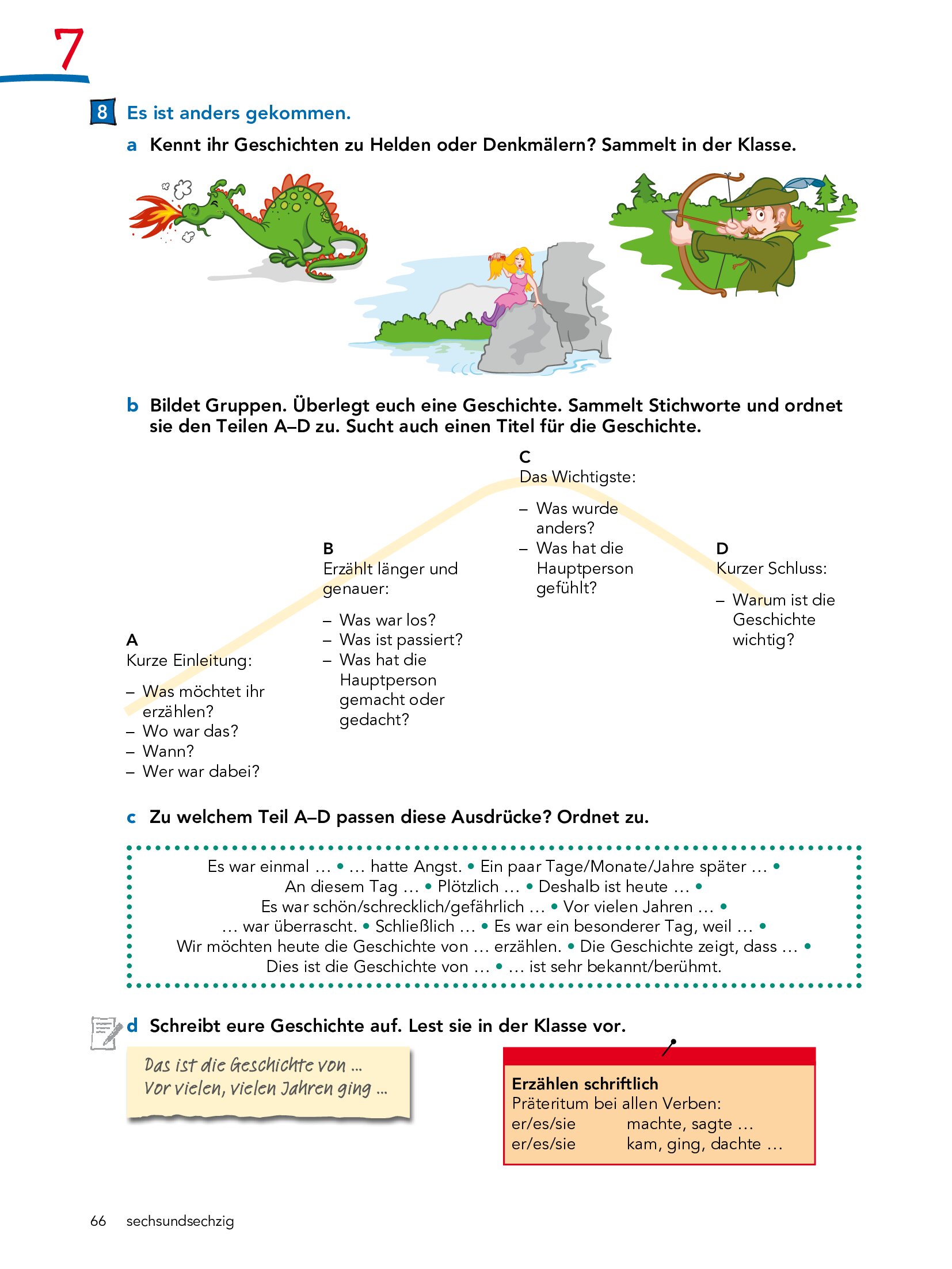 7

8 Es ist anders gekommen.

a Kennt ihr Geschichten zu Helden oder Denkmälern? Sammelt in der Klasse.

b Bildet Gruppen. Überlegt euch eine Geschichte. Sammelt Stichworte und ordnet sie den Teilen A–D zu. Sucht auch einen Titel für die Geschichte.

A
Kurze Einleitung:
– Was möchtet ihr erzählen?
– Wo war das?
– Wann?
– Wer war dabei?

B
Erzählt länger und genauer:
– Was war los?
– Was ist passiert?
– Was hat die Hauptperson gemacht oder gedacht?

C
Das Wichtigste:
– Was wurde anders?
– Was hat die Hauptperson gefühlt?

D
Kurzer Schluss:
– Warum ist die Geschichte wichtig?

c Zu welchem Teil A–D passen diese Ausdrücke? Ordnet zu.

Es war einmal … • … hatte Angst. • Ein paar Tage/Monate/Jahre später … • An diesem Tag … • Plötzlich … • Deshalb ist heute … • Es war schön/schrecklich/gefährlich … • Vor vielen Jahren … • … war überrascht. • Schließlich … • Es war ein besonderer Tag, weil … • Wir möchten heute die Geschichte von … erzählen. • Die Geschichte zeigt, dass … • Dies ist die Geschichte von … • … ist sehr bekannt/berühmt.

d Schreibt eure Geschichte auf. Lest sie in der Klasse vor.

Das ist die Geschichte von …
Vor vielen, vielen Jahren ging …

Erzählen schriftlich
Präteritum bei allen Verben:
er/es/sie machte, sagte …
er/es/sie kam, ging, dachte …

66 sechsundsechzig