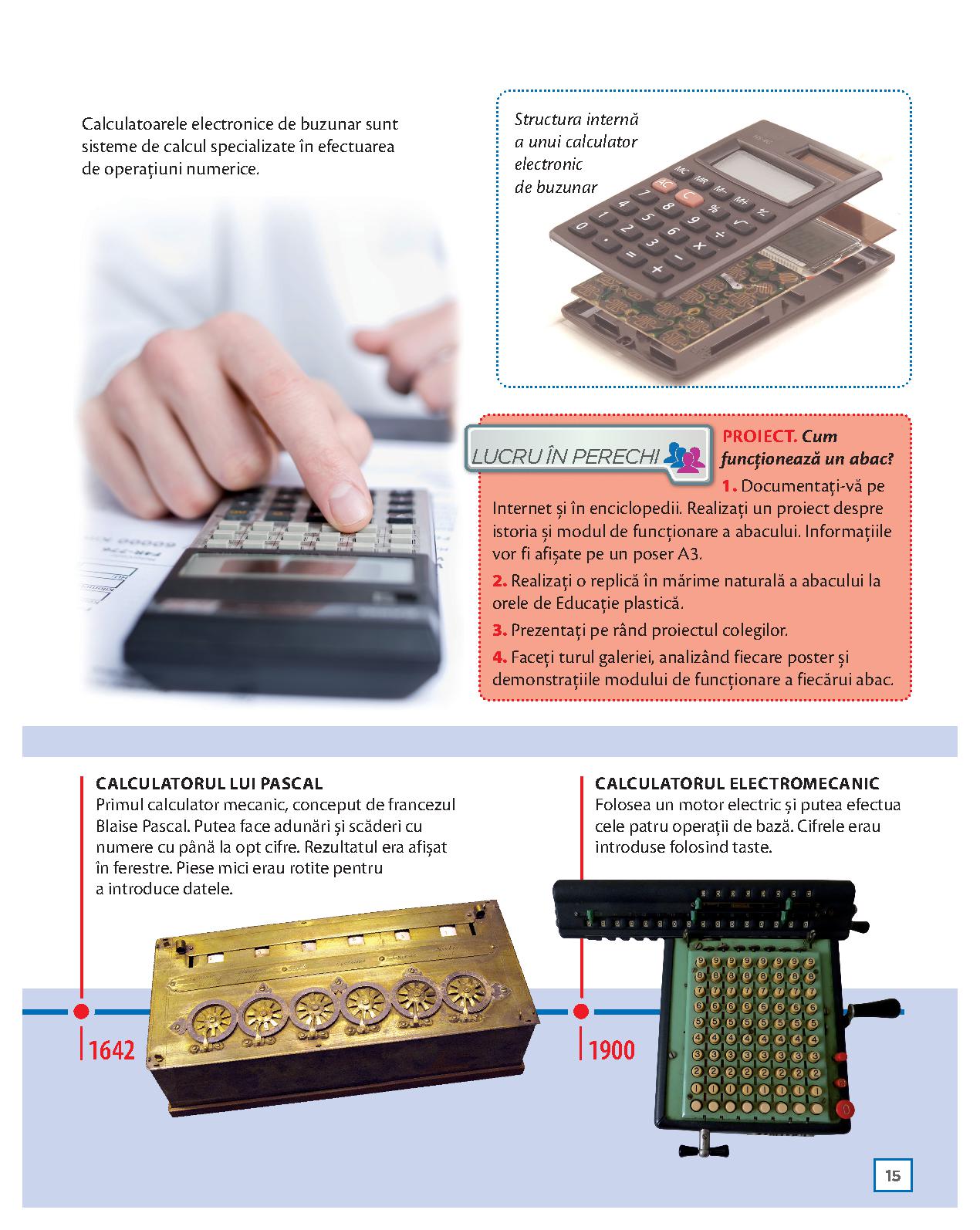 Calculatoarele electronice de buzunar sunt sisteme de calcul specializate în efectuarea de operațiuni numerice.

Structura internă a unui calculator electronic de buzunar

LUCRU ÎN PERECHI

PROIECT. Cum funcționează un abac?

1. Documentați-vă pe Internet și în enciclopedii. Realizați un proiect despre istoria și modul de funcționare a abacului. Informațiile vor fi afișate pe un poser A3.

2. Realizați o replică în mărime naturală a abacului la orele de Educație plastică.

3. Prezentați pe rând proiectul colegilor.

4. Faceți turul galeriei, analizând fiecare poster și demonstrațiile modului de funcționare a fiecărui abac.

CALCULATORUL LUI PASCAL
Primul calculator mecanic, conceput de francezul Blaise Pascal. Putea face adunări și scăderi cu numere cu până la opt cifre. Rezultatul era afișat în ferestre. Piese mici erau rotite pentru a introduce datele.

1642

CALCULATORUL ELECTROMECANIC
Folosea un motor electric și putea efectua cele patru operații de bază. Cifrele erau introduse folosind taste.

1900

15