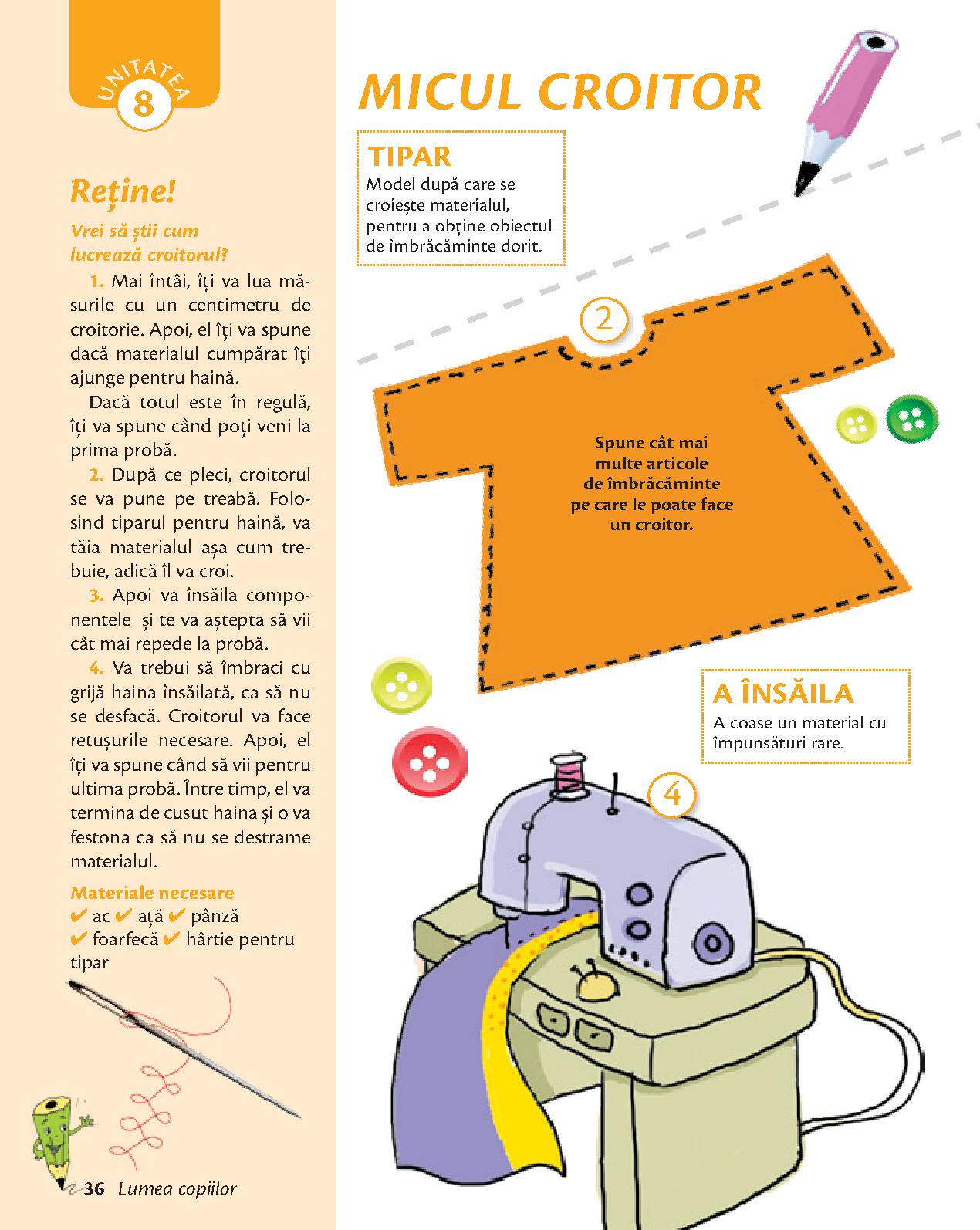 UNITATEA 8

Reține!

Vrei să știi cum lucrează croitorul?

1. Mai întâi, îți va lua măsurile cu un centimetru de croitorie. Apoi, el îți va spune dacă materialul cumpărat îți ajunge pentru haină.

Dacă totul este în regulă, îți va spune când poți veni la prima probă.

2. După ce pleci, croitorul se va pune pe treabă. Folosind tiparul pentru haină, va tăia materialul așa cum trebuie, adică îl va croi.

3. Apoi va însăila componentele și te va aștepta să vii cât mai repede la probă.

4. Va trebui să îmbraci cu grijă haina însăilată, ca să nu se desfacă. Croitorul va face retușurile necesare. Apoi, el îți va spune când să vii pentru ultima probă. Între timp, el va termina de cusut haina și o va festona ca să nu se destrame materialul.

Materiale necesare
✔ ac ✔ ață ✔ pânză
✔ foarfecă ✔ hârtie pentru tipar

36 Lumea copiilor

MICUL CROITOR

TIPAR
Model după care se croiește materialul, pentru a obține obiectul de îmbrăcăminte dorit.

2

Spune cât mai multe articole de îmbrăcăminte pe care le poate face un croitor.

A ÎNSĂILA
A coase un material cu împunsături rare.

4