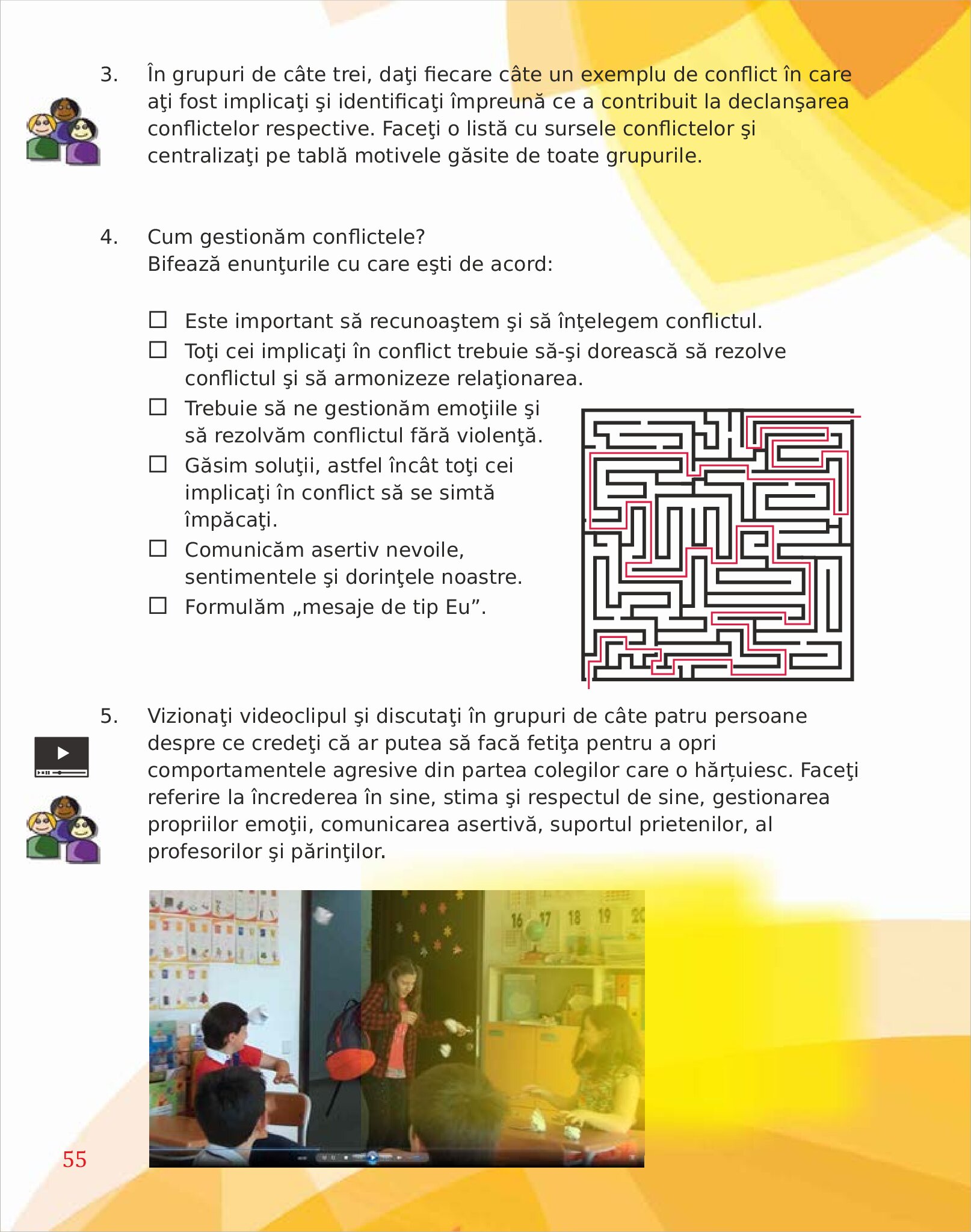 3. În grupuri de câte trei, daţi fiecare câte un exemplu de conflict în care aţi fost implicaţi şi identificaţi împreună ce a contribuit la declanşarea conflictelor respective. Faceţi o listă cu sursele conflictelor şi centralizaţi pe tablă motivele găsite de toate grupurile.

4. Cum gestionăm conflictele?
Bifează enunţurile cu care eşti de acord:

☐ Este important să recunoaştem şi să înţelegem conflictul.
☐ Toţi cei implicaţi în conflict trebuie să-şi dorească să rezolve conflictul şi să armonizeze relaţionarea.
☐ Trebuie să ne gestionăm emoţiile şi să rezolvăm conflictul fără violenţă.
☐ Găsim soluţii, astfel încât toţi cei implicaţi în conflict să se simtă împăcaţi.
☐ Comunicăm asertiv nevoile, sentimentele şi dorinţele noastre.
☐ Formulăm „mesaje de tip Eu”.

5. Vizionaţi videoclipul şi discutaţi în grupuri de câte patru persoane despre ce credeţi că ar putea să facă fetiţa pentru a opri comportamentele agresive din partea colegilor care o hărțuiesc. Faceţi referire la încrederea în sine, stima şi respectul de sine, gestionarea propriilor emoţii, comunicarea asertivă, suportul prietenilor, al profesorilor şi părinţilor.

16 17 18 19 20

55