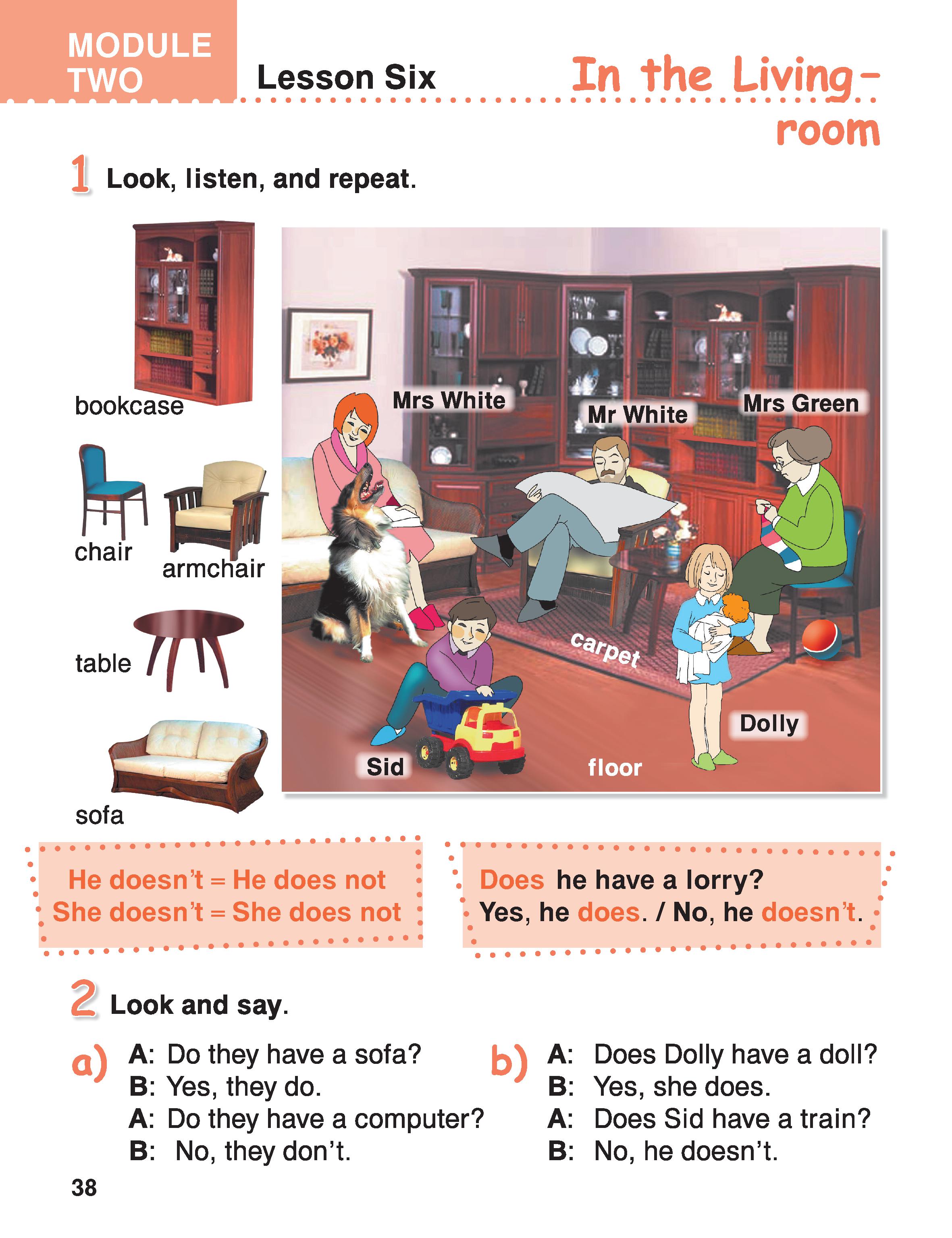 MODULE TWO

Lesson Six

In the Living-room

1 Look, listen, and repeat.

bookcase

chair

armchair

table

sofa

Mrs White

Mr White

Mrs Green

carpet

Dolly

Sid

floor

He doesn't = He does not
She doesn't = She does not

Does he have a lorry?
Yes, he does. / No, he doesn't.

2 Look and say.

a) A: Do they have a sofa?
B: Yes, they do.
A: Do they have a computer?
B: No, they don't.

b) A: Does Dolly have a doll?
B: Yes, she does.
A: Does Sid have a train?
B: No, he doesn't.

38