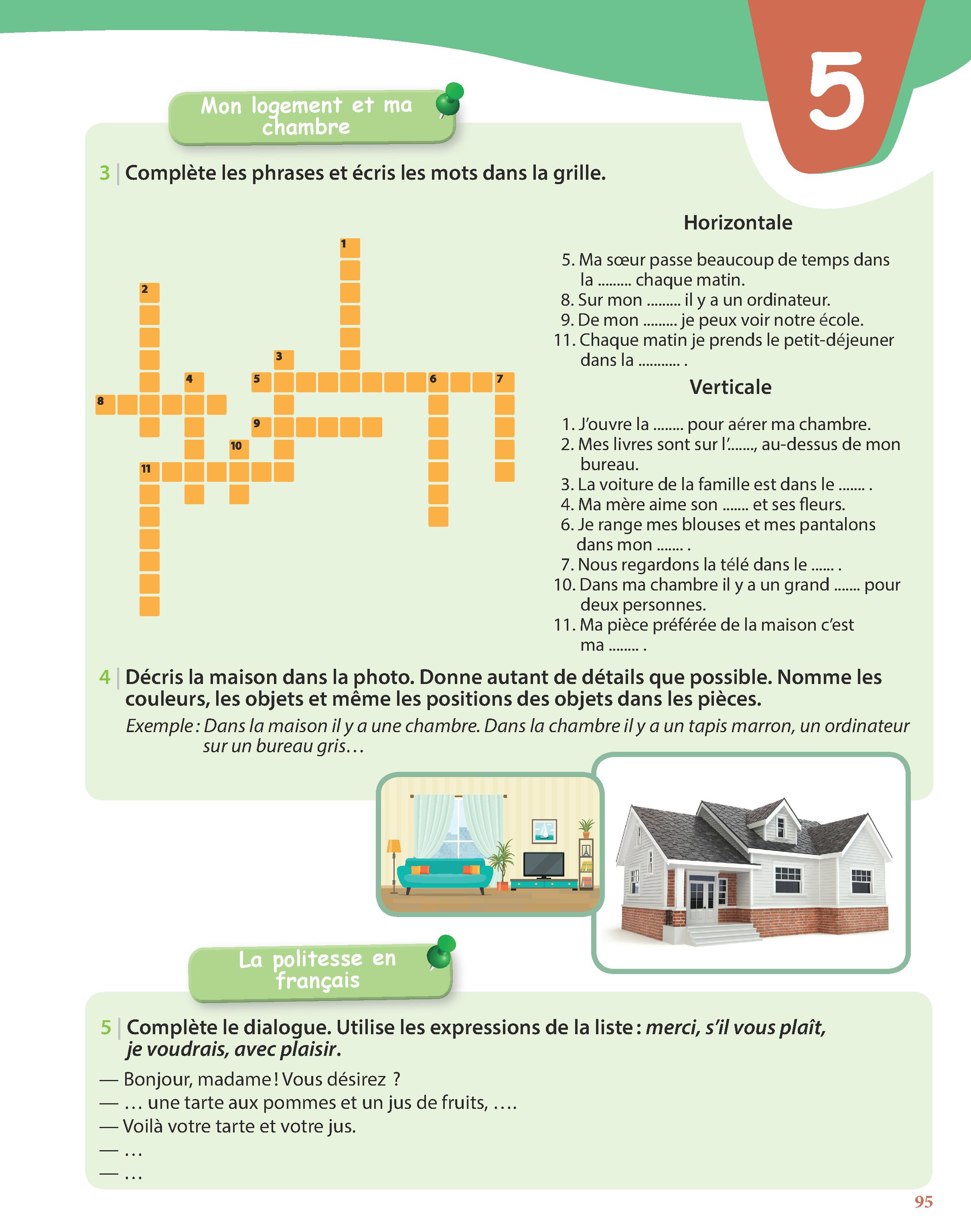 5

Mon logement et ma chambre

3 | Complète les phrases et écris les mots dans la grille.

1
2
3
4
5
6
7
8
9
10
11

Horizontale

5. Ma sœur passe beaucoup de temps dans la ......... chaque matin.
8. Sur mon ......... il y a un ordinateur.
9. De mon ......... je peux voir notre école.
11. Chaque matin je prends le petit-déjeuner dans la ........... .

Verticale

1. J'ouvre la ........ pour aérer ma chambre.
2. Mes livres sont sur l'......., au-dessus de mon bureau.
3. La voiture de la famille est dans le ....... .
4. Ma mère aime son ....... et ses fleurs.
6. Je range mes blouses et mes pantalons dans mon ....... .
7. Nous regardons la télé dans le ...... .
10. Dans ma chambre il y a un grand ....... pour deux personnes.
11. Ma pièce préférée de la maison c'est ma ........ .

4 | Décris la maison dans la photo. Donne autant de détails que possible. Nomme les couleurs, les objets et même les positions des objets dans les pièces.

Exemple : Dans la maison il y a une chambre. Dans la chambre il y a un tapis marron, un ordinateur sur un bureau gris…

La politesse en français

5 | Complète le dialogue. Utilise les expressions de la liste : merci, s'il vous plaît, je voudrais, avec plaisir.

— Bonjour, madame ! Vous désirez ?
— … une tarte aux pommes et un jus de fruits, ….
— Voilà votre tarte et votre jus.
— …
— …

95