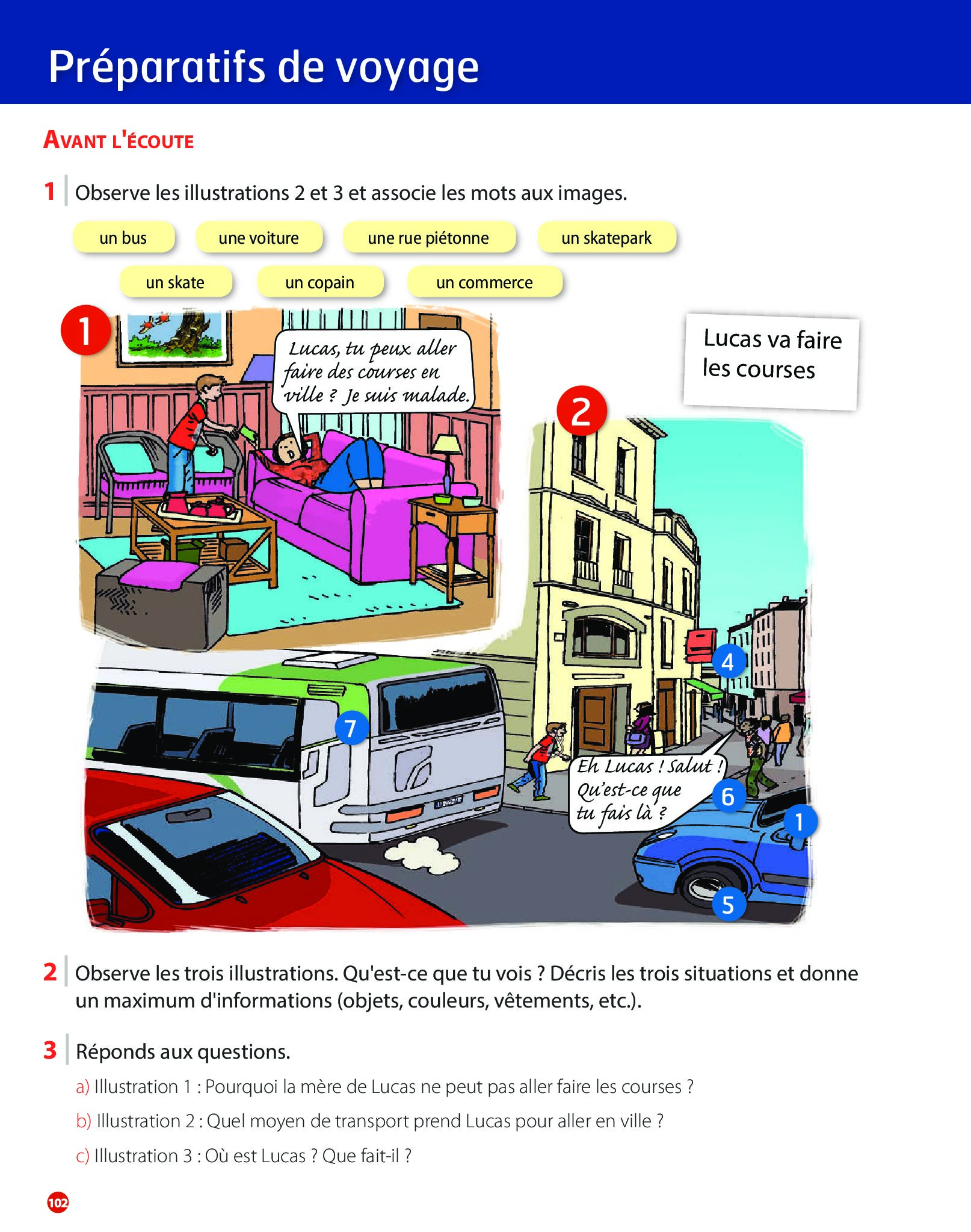 Préparatifs de voyage

AVANT L'ÉCOUTE

1 Observe les illustrations 2 et 3 et associe les mots aux images.

un bus
une voiture
une rue piétonne
un skatepark
un skate
un copain
un commerce

1

Lucas, tu peux aller faire des courses en ville ? Je suis malade.

Lucas va faire les courses

2

4

7

Eh Lucas ! Salut ! Qu'est-ce que tu fais là ?

6

1

5

2 Observe les trois illustrations. Qu'est-ce que tu vois ? Décris les trois situations et donne un maximum d'informations (objets, couleurs, vêtements, etc.).

3 Réponds aux questions.

a) Illustration 1 : Pourquoi la mère de Lucas ne peut pas aller faire les courses ?

b) Illustration 2 : Quel moyen de transport prend Lucas pour aller en ville ?

c) Illustration 3 : Où est Lucas ? Que fait-il ?

102