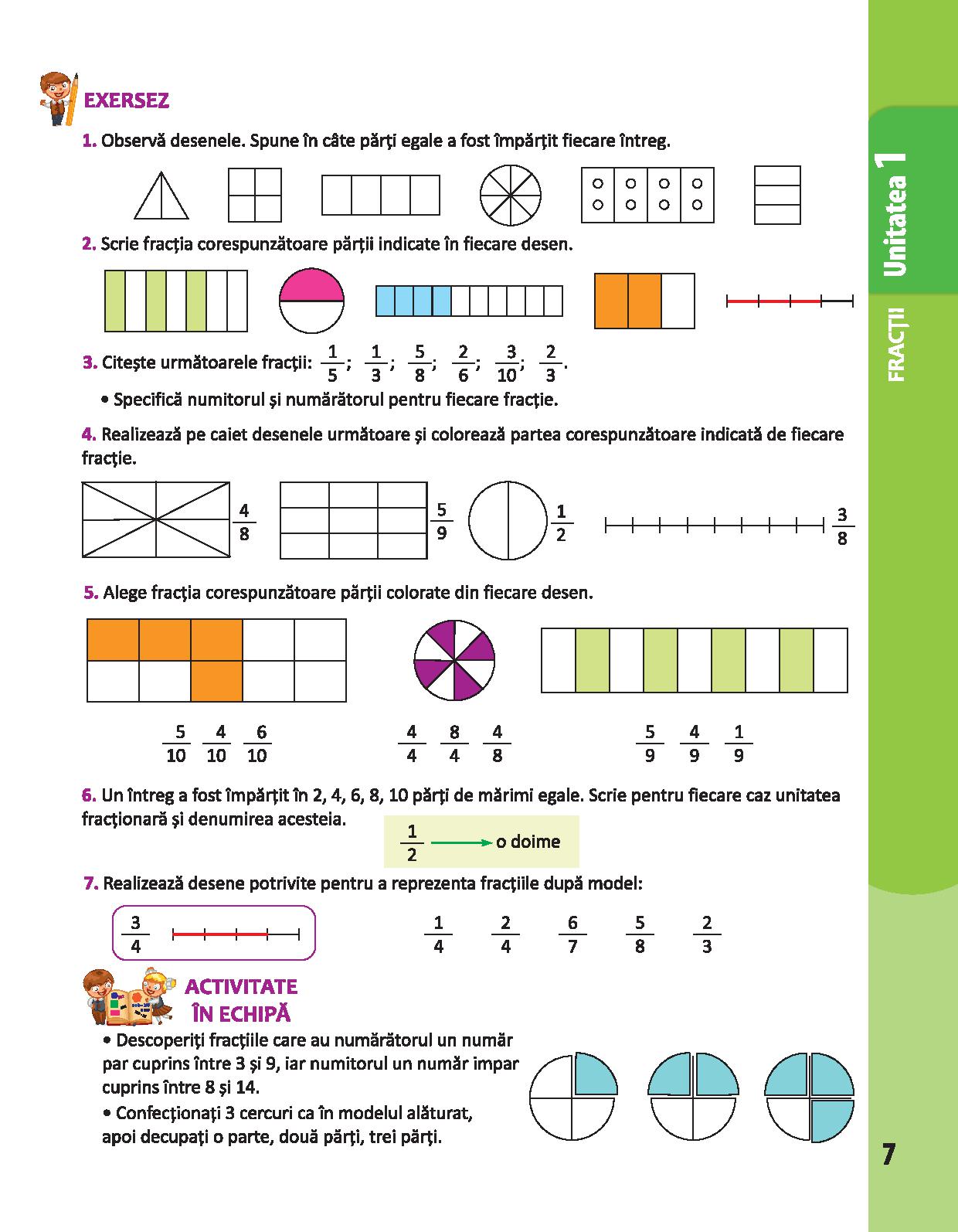 EXERSEZ

1. Observă desenele. Spune în câte părți egale a fost împărțit fiecare întreg.

2. Scrie fracția corespunzătoare părții indicate în fiecare desen.

3. Citește următoarele fracții: $\frac{1}{5}$; $\frac{1}{3}$; $\frac{5}{8}$; $\frac{2}{6}$; $\frac{3}{10}$; $\frac{2}{3}$.

• Specifică numitorul și numărătorul pentru fiecare fracție.

4. Realizează pe caiet desenele următoare și colorează partea corespunzătoare indicată de fiecare fracție.

$\frac{4}{8}$ $\frac{5}{9}$ $\frac{1}{2}$ $\frac{3}{8}$

5. Alege fracția corespunzătoare părții colorate din fiecare desen.

$\frac{5}{10}$ $\frac{4}{10}$ $\frac{6}{10}$ $\frac{4}{4}$ $\frac{8}{4}$ $\frac{4}{8}$ $\frac{5}{9}$ $\frac{4}{9}$ $\frac{1}{9}$

6. Un întreg a fost împărțit în 2, 4, 6, 8, 10 părți de mărimi egale. Scrie pentru fiecare caz unitatea fracționară și denumirea acesteia.

$\frac{1}{2}$ → o doime

7. Realizează desene potrivite pentru a reprezenta fracțiile după model:

$\frac{3}{4}$

$\frac{1}{4}$ $\frac{2}{4}$ $\frac{6}{7}$ $\frac{5}{8}$ $\frac{2}{3}$

ACTIVITATE ÎN ECHIPĂ

• Descoperiți fracțiile care au numărătorul un număr par cuprins între 3 și 9, iar numitorul un număr impar cuprins între 8 și 14.

• Confecționați 3 cercuri ca în modelul alăturat, apoi decupați o parte, două părți, trei părți.

Unitatea 1
FRACȚII

7